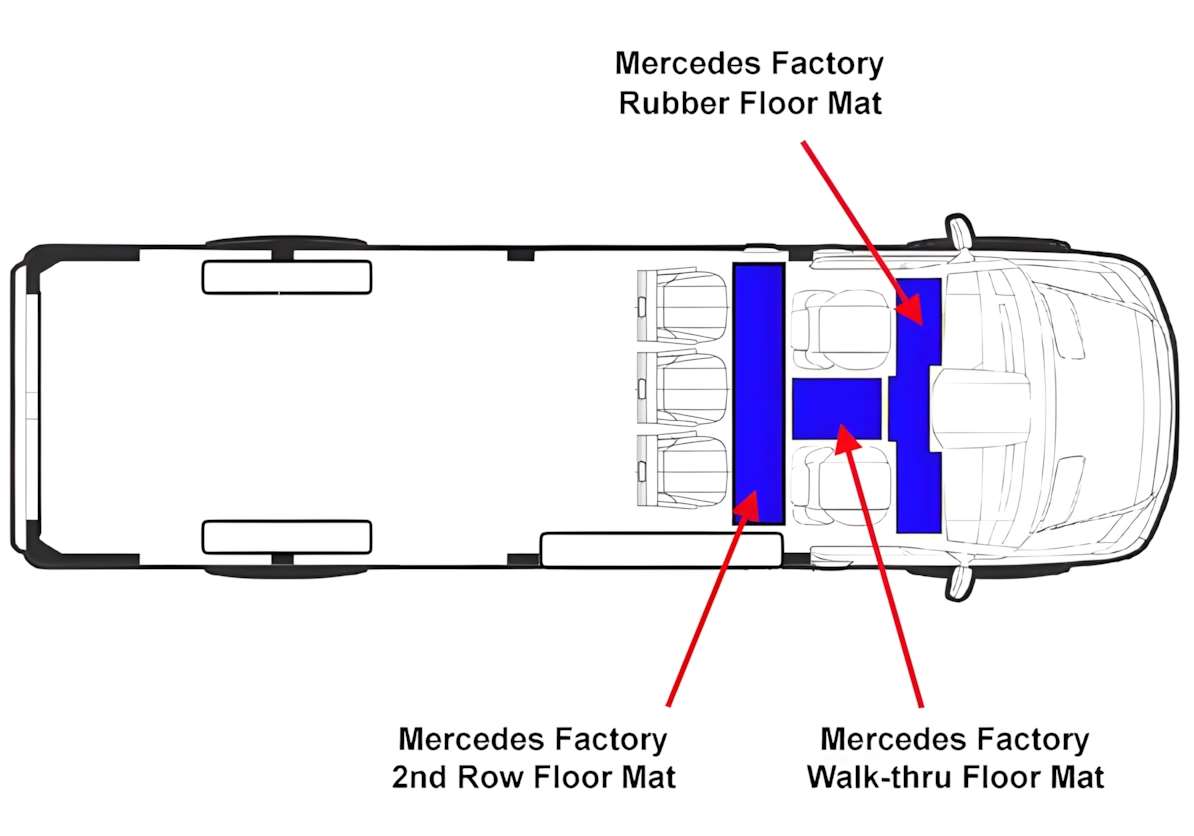 Mercedes Factory
Rubber Floor Mat

Mercedes Factory
2nd Row Floor Mat

Mercedes Factory
Walk-thru Floor Mat