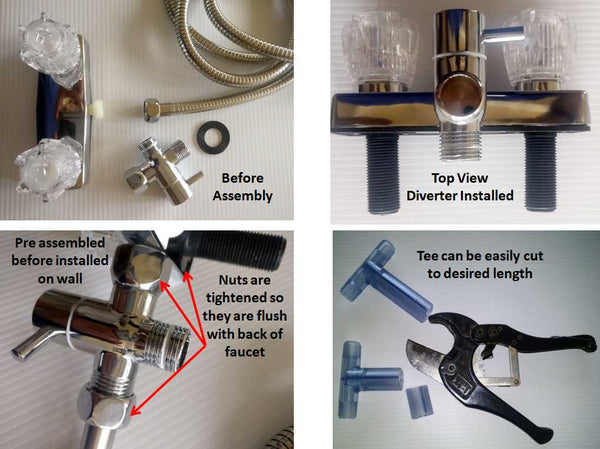 Before Assembly

Top View Diverter Installed

Pre assembled before installed on wall

Nuts are tightened so they are flush with back of faucet

Tee can be easily cut to desired length