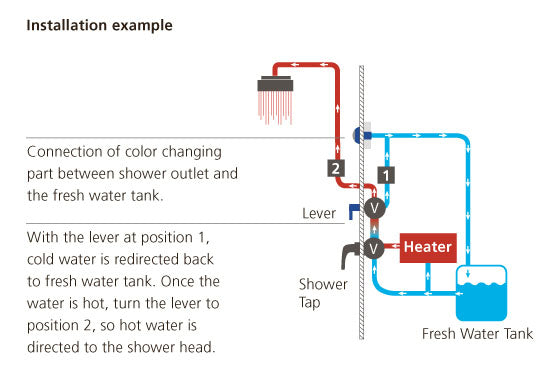 Installation example

Connection of color changing part between shower outlet and the fresh water tank.

With the lever at position 1, cold water is redirected back to fresh water tank. Once the water is hot, turn the lever to position 2, so hot water is directed to the shower head.

2

1

Lever

V

V

Heater

Shower Tap

Fresh Water Tank