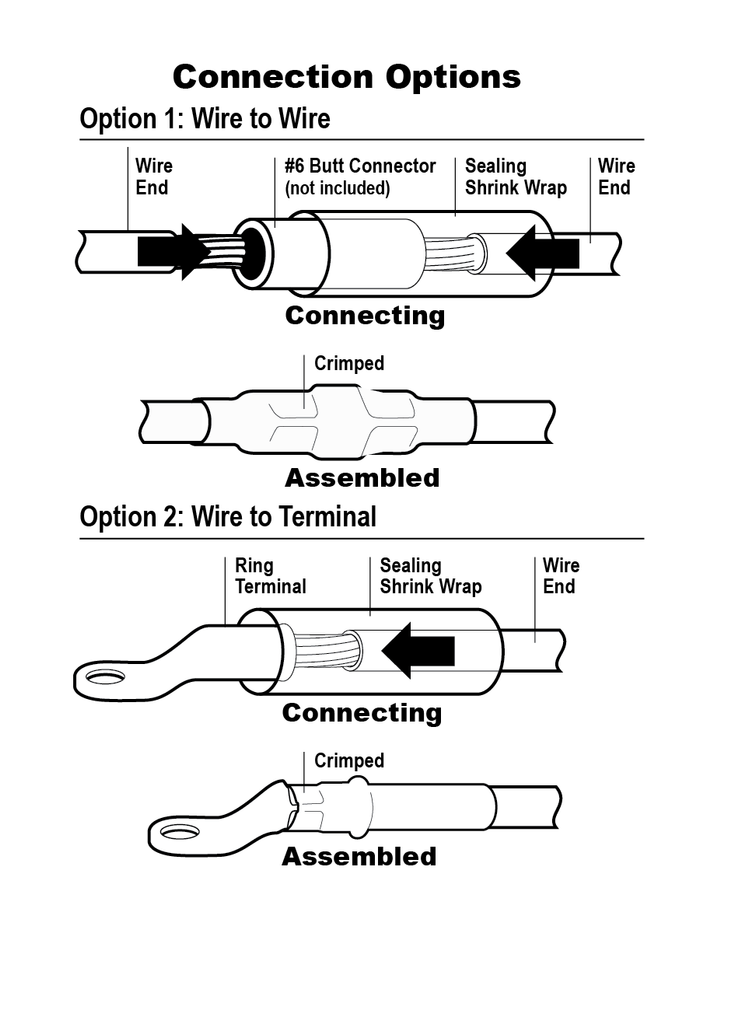 Connection Options

Option 1: Wire to Wire

Wire End

#6 Butt Connector (not included)

Sealing Shrink Wrap

Wire End

Connecting

Crimped

Assembled

Option 2: Wire to Terminal

Ring Terminal

Sealing Shrink Wrap

Wire End

Connecting

Crimped

Assembled