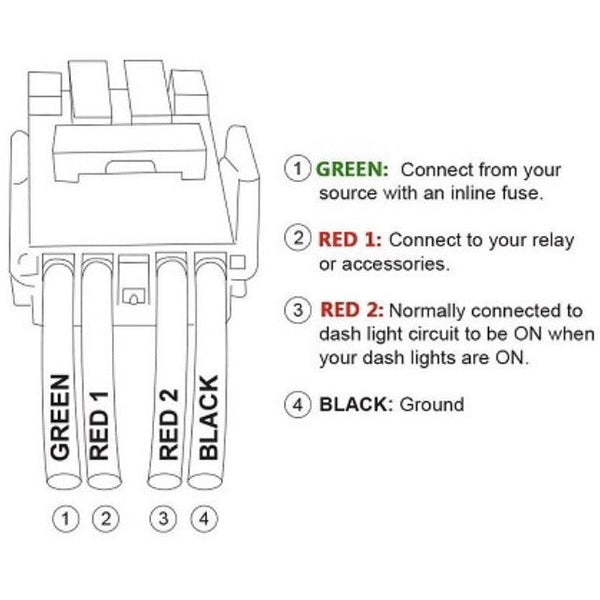 GREEN
RED 1
RED 2
BLACK

1 2 3 4

1 GREEN: Connect from your source with an inline fuse.

2 RED 1: Connect to your relay or accessories.

3 RED 2: Normally connected to dash light circuit to be ON when your dash lights are ON.

4 BLACK: Ground