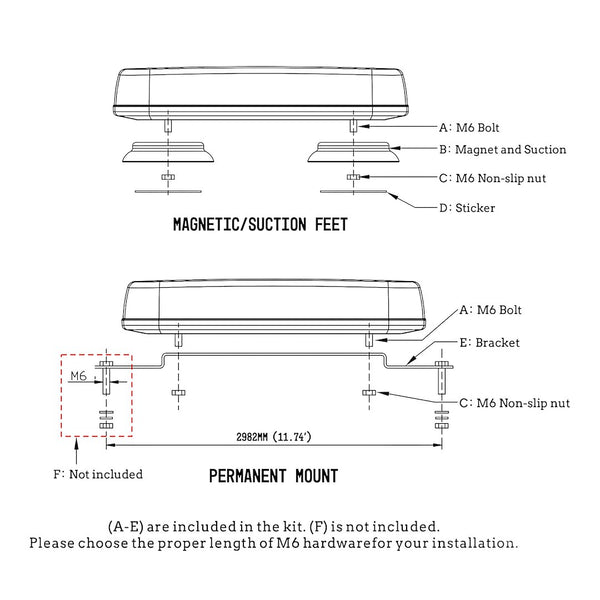 A: M6 Bolt
B: Magnet and Suction
C: M6 Non-slip nut
D: Sticker

MAGNETIC/SUCTION FEET

A: M6 Bolt
E: Bracket
M6
C: M6 Non-slip nut
2982MM (11.74')
F: Not included

PERMANENT MOUNT

(A-E) are included in the kit. (F) is not included.
Please choose the proper length of M6 hardwarefor your installation.