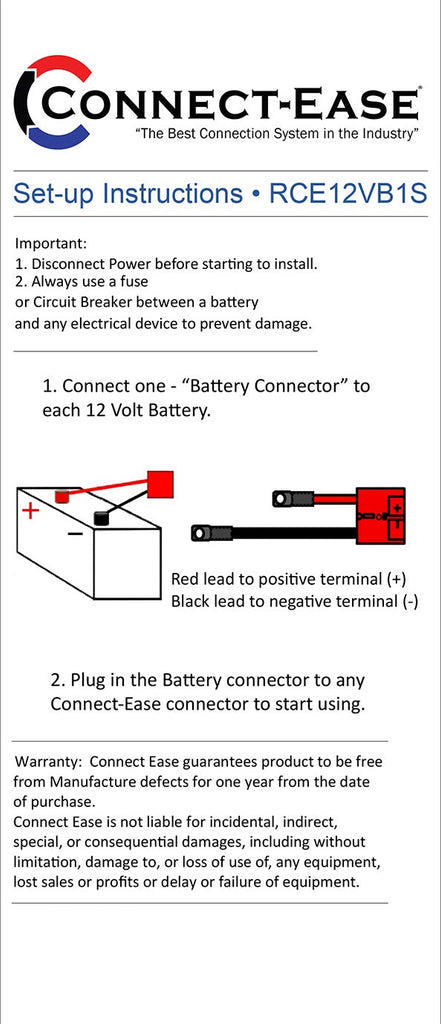 CONNECT-EASE®
"The Best Connection System in the Industry"

Set-up Instructions • RCE12VB1S

Important:
1. Disconnect Power before starting to install.
2. Always use a fuse or Circuit Breaker between a battery and any electrical device to prevent damage.

1. Connect one - "Battery Connector" to each 12 Volt Battery.

+
−

+
−

Red lead to positive terminal (+)
Black lead to negative terminal (-)

2. Plug in the Battery connector to any Connect-Ease connector to start using.

Warranty: Connect Ease guarantees product to be free from Manufacture defects for one year from the date of purchase.
Connect Ease is not liable for incidental, indirect, special, or consequential damages, including without limitation, damage to, or loss of use of, any equipment, lost sales or profits or delay or failure of equipment.