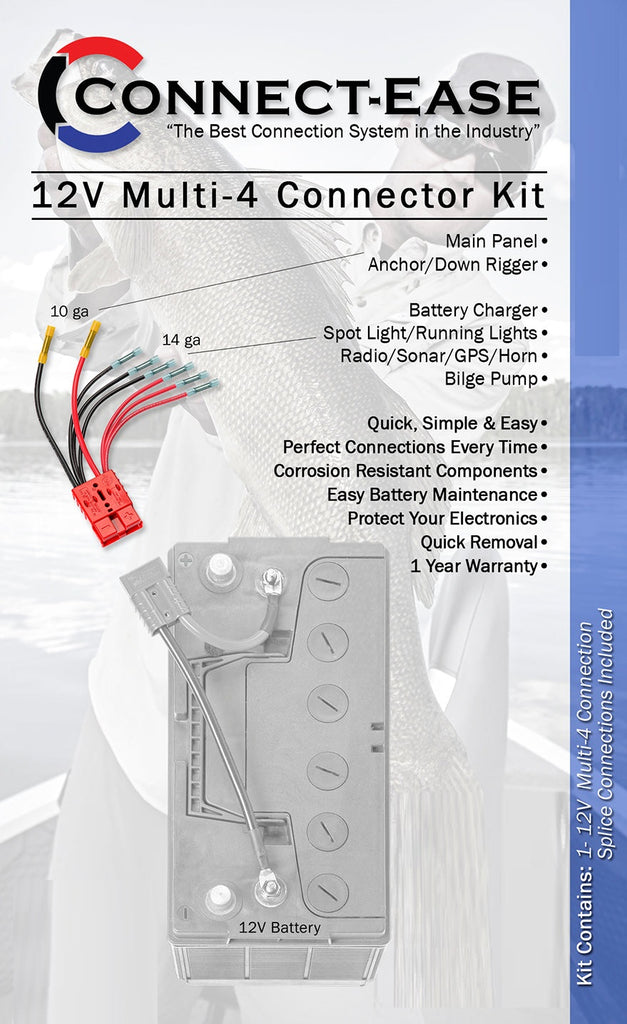 CONNECT-EASE
"The Best Connection System in the Industry"

12V Multi-4 Connector Kit

Main Panel •
Anchor/Down Rigger •

10 ga
14 ga

Battery Charger •
Spot Light/Running Lights •
Radio/Sonar/GPS/Horn •
Bilge Pump •

Quick, Simple & Easy •
Perfect Connections Every Time •
Corrosion Resistant Components •
Easy Battery Maintenance •
Protect Your Electronics •
Quick Removal •
1 Year Warranty •

12V Battery

Kit Contains: 1- 12V Multi-4 Connection
Splice Connections Included