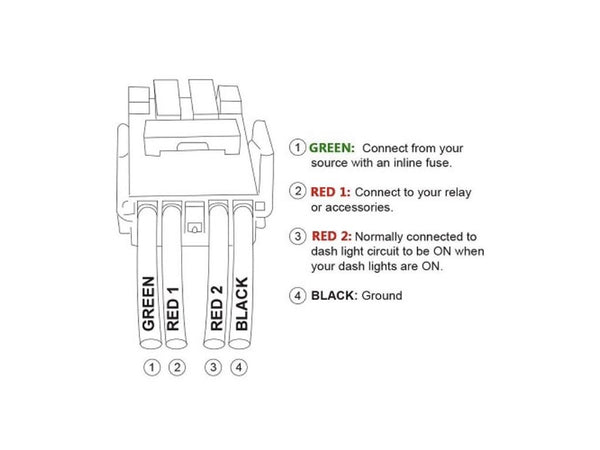 GREEN
RED 1
RED 2
BLACK

① ② ③ ④

① GREEN: Connect from your source with an inline fuse.

② RED 1: Connect to your relay or accessories.

③ RED 2: Normally connected to dash light circuit to be ON when your dash lights are ON.

④ BLACK: Ground