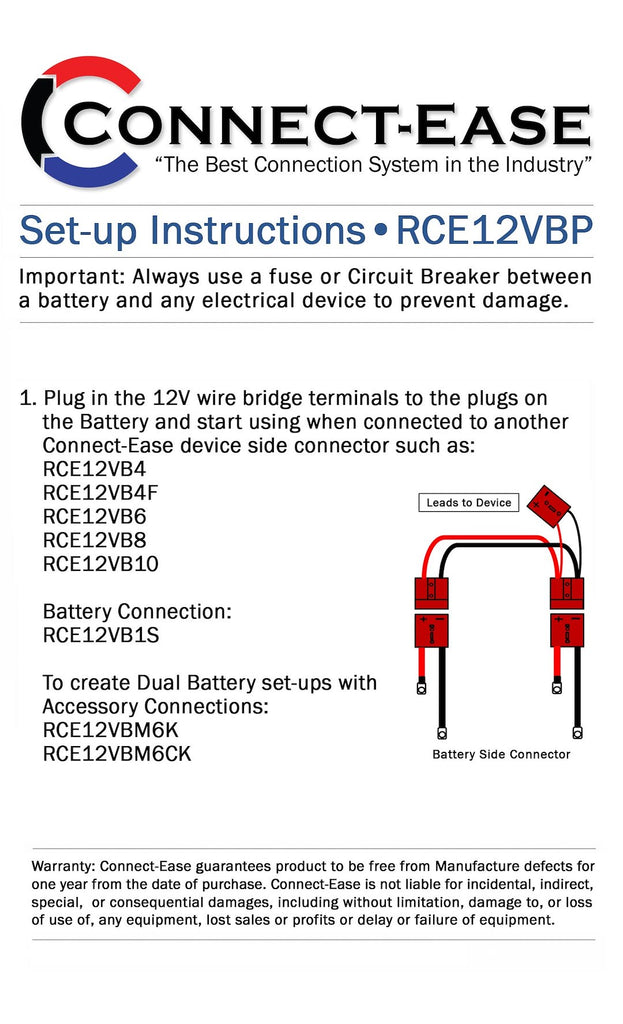 CONNECT-EASE
"The Best Connection System in the Industry"

Set-up Instructions • RCE12VBP

Important: Always use a fuse or Circuit Breaker between a battery and any electrical device to prevent damage.

1. Plug in the 12V wire bridge terminals to the plugs on the Battery and start using when connected to another Connect-Ease device side connector such as:
RCE12VB4
RCE12VB4F
RCE12VB6
RCE12VB8
RCE12VB10

Battery Connection:
RCE12VB1S

To create Dual Battery set-ups with Accessory Connections:
RCE12VBM6K
RCE12VBM6CK

Leads to Device

Battery Side Connector

Warranty: Connect-Ease guarantees product to be free from Manufacture defects for one year from the date of purchase. Connect-Ease is not liable for incidental, indirect, special, or consequential damages, including without limitation, damage to, or loss of use of, any equipment, lost sales or profits or delay or failure of equipment.