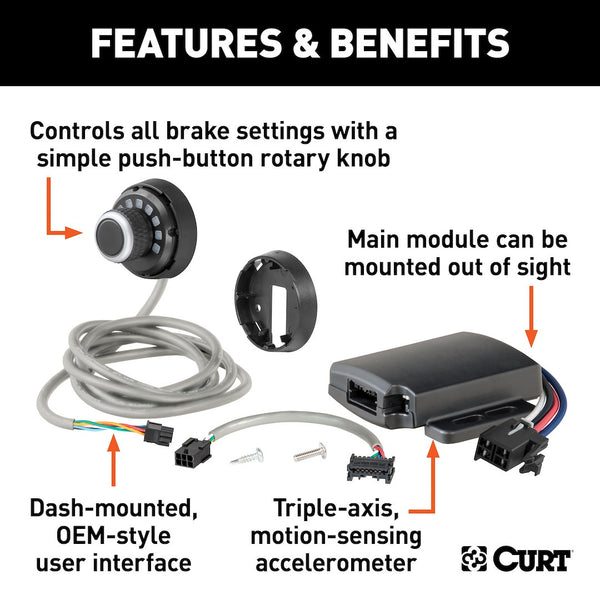 FEATURES & BENEFITS

Controls all brake settings with a simple push-button rotary knob

Main module can be mounted out of sight

Dash-mounted, OEM-style user interface

Triple-axis, motion-sensing accelerometer

CURT