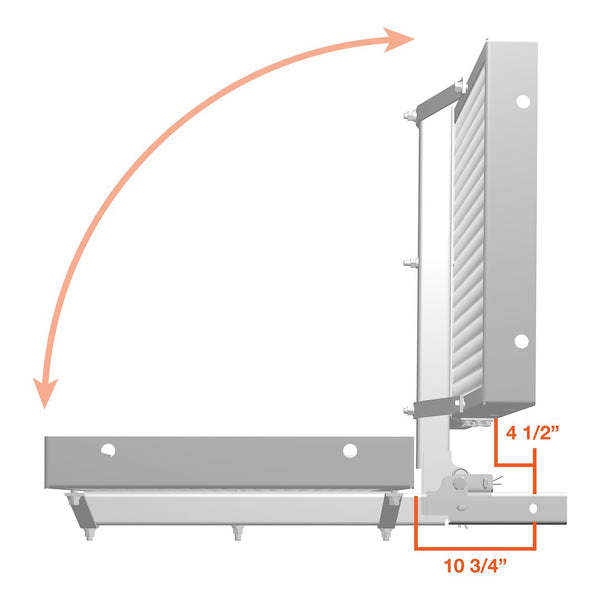 4 1/2”

10 3/4”