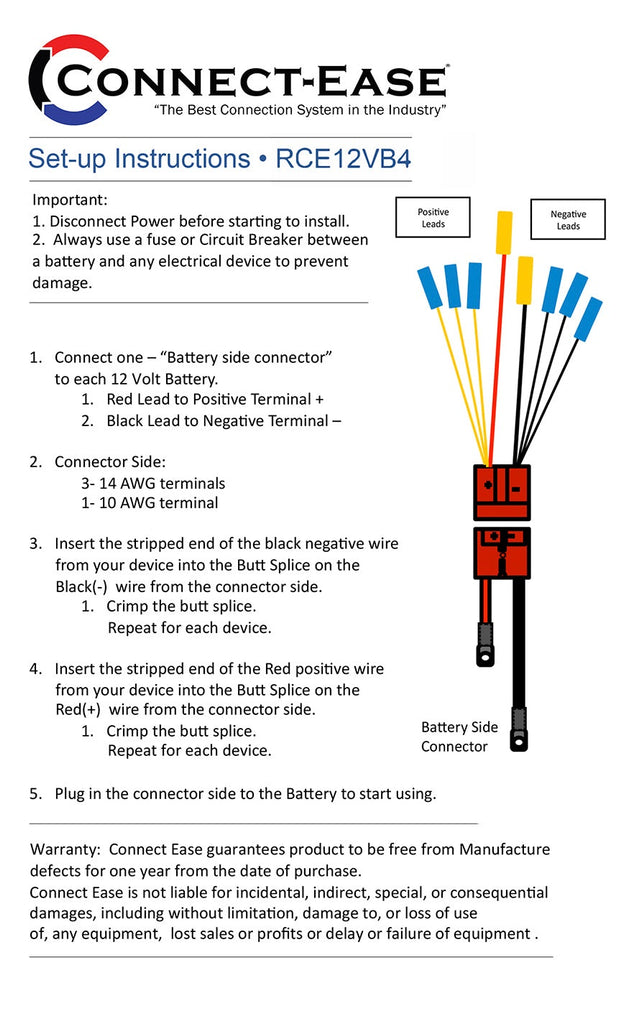 CONNECT-EASE®
"The Best Connection System in the Industry"

Set-up Instructions • RCE12VB4

Important:
1. Disconnect Power before starting to install.
2. Always use a fuse or Circuit Breaker between a battery and any electrical device to prevent damage.

Positive Leads

Negative Leads

1. Connect one – "Battery side connector" to each 12 Volt Battery.
1. Red Lead to Positive Terminal +
2. Black Lead to Negative Terminal –

2. Connector Side:
3- 14 AWG terminals
1- 10 AWG terminal

3. Insert the stripped end of the black negative wire from your device into the Butt Splice on the Black(-) wire from the connector side.
1. Crimp the butt splice. Repeat for each device.

4. Insert the stripped end of the Red positive wire from your device into the Butt Splice on the Red(+) wire from the connector side.
1. Crimp the butt splice. Repeat for each device.

Battery Side Connector

5. Plug in the connector side to the Battery to start using.

Warranty: Connect Ease guarantees product to be free from Manufacture defects for one year from the date of purchase.
Connect Ease is not liable for incidental, indirect, special, or consequential damages, including without limitation, damage to, or loss of use of, any equipment, lost sales or profits or delay or failure of equipment .