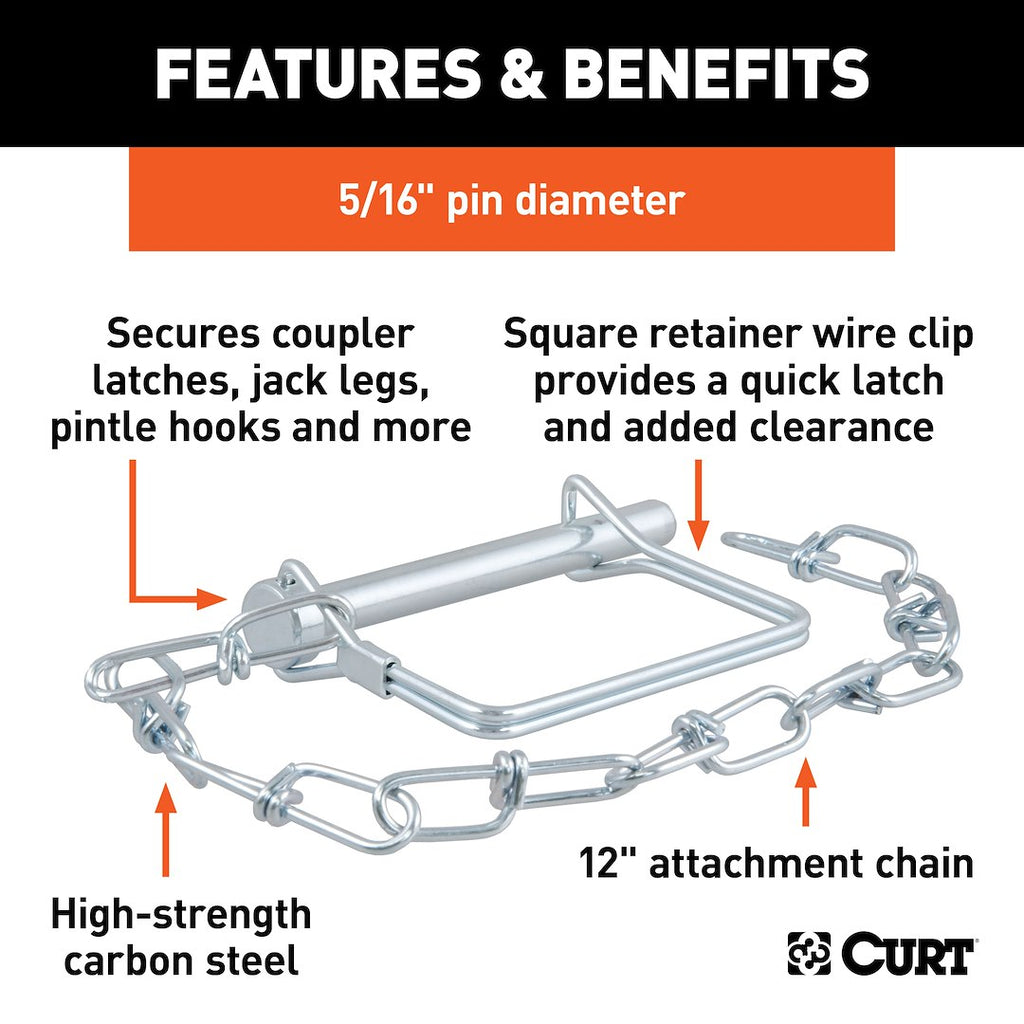 FEATURES & BENEFITS

5/16" pin diameter

Secures coupler latches, jack legs, pintle hooks and more

Square retainer wire clip provides a quick latch and added clearance

12" attachment chain

High-strength carbon steel

CURT