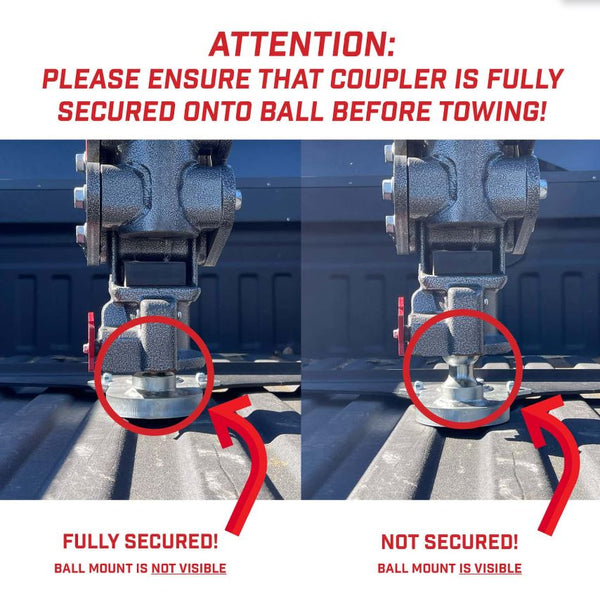 ATTENTION:
PLEASE ENSURE THAT COUPLER IS FULLY SECURED ONTO BALL BEFORE TOWING!

FULLY SECURED!
BALL MOUNT IS NOT VISIBLE

NOT SECURED!
BALL MOUNT IS VISIBLE