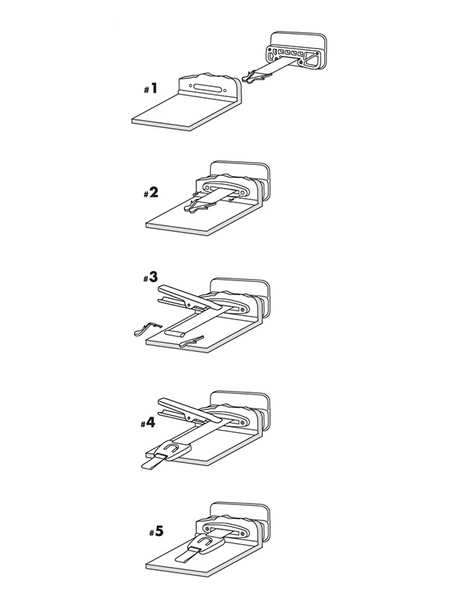 #1

#2

#3

#4

#5