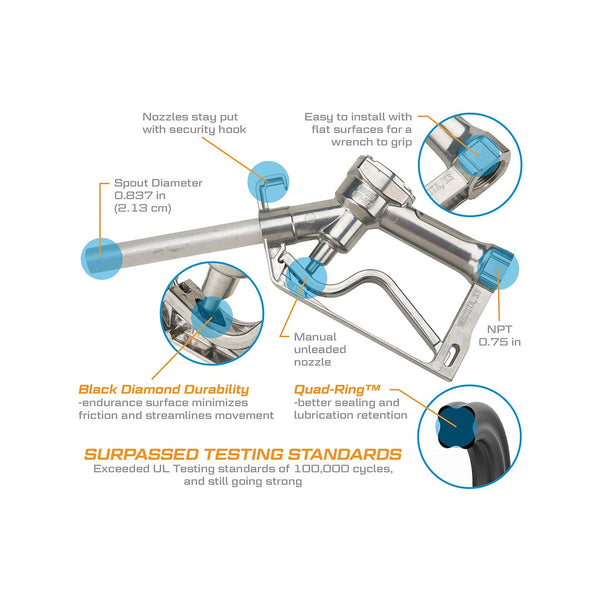 Nozzles stay put with security hook

Easy to install with flat surfaces for a wrench to grip

Spout Diameter
0.837 in
(2.13 cm)

Manual unleaded nozzle

NPT
0.75 in

Black Diamond Durability
-endurance surface minimizes friction and streamlines movement

Quad-Ring™
-better sealing and lubrication retention

SURPASSED TESTING STANDARDS
Exceeded UL Testing standards of 100,000 cycles, and still going strong